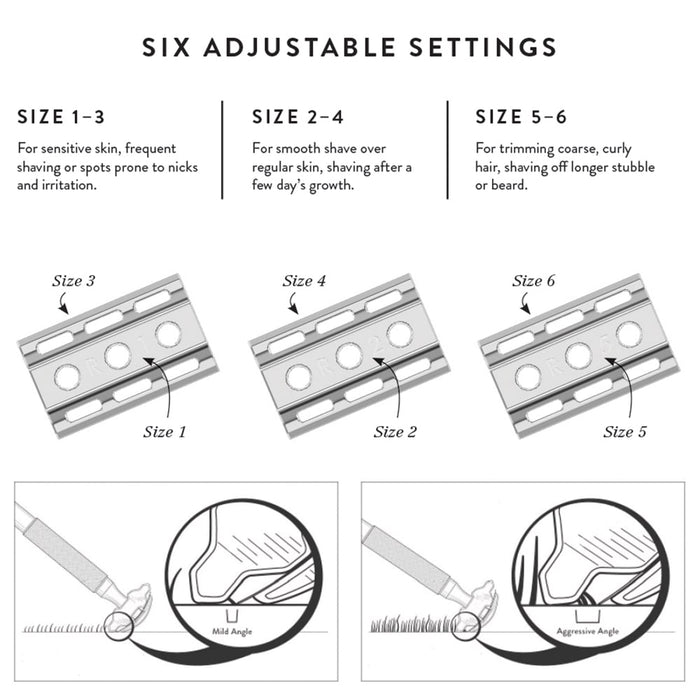 SIX ADJUSTABLE SETTINGS

SIZE 1–3

For sensitive skin, frequent shaving or spots prone to nicks and irritation.

SIZE 2–4

For smooth shave over regular skin, shaving after a few day's growth.

SIZE 5–6

For trimming coarse, curly hair, shaving off longer stubble or beard.

Size 3

R 1

Size 1

Size 4

R 2

Size 2

Size 6

R 5

Size 5

Mild Angle

Aggressive Angle